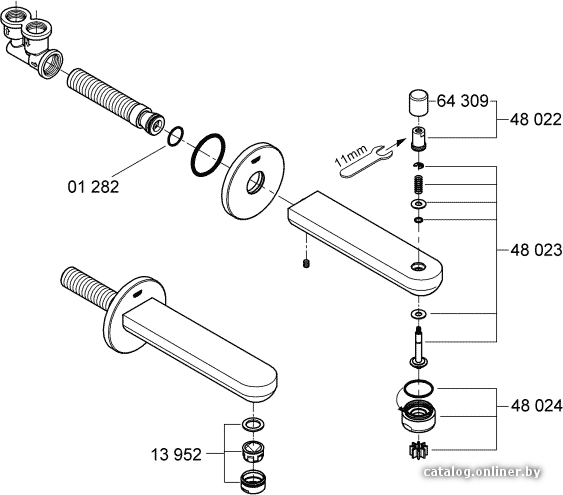 64 309
48 022
11mm
01 282
48 023
48 024
13 952
catalog.onliner.by