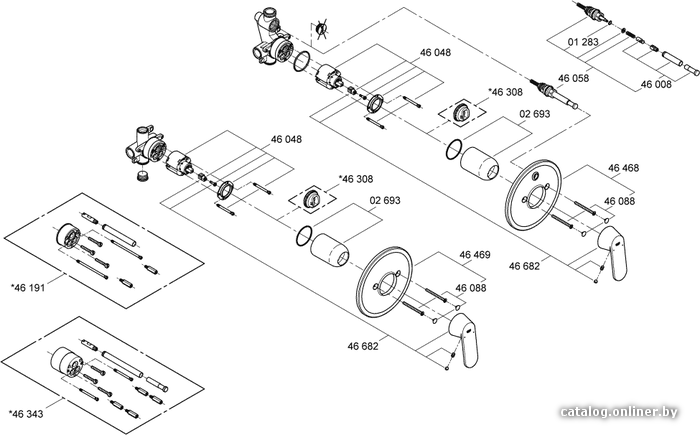 01 283
46 058
46 008
46 048
*46 308
02 693
46 468
46 088
46 682
46 048
*46 308
02 693
46 469
46 088
46 682
*46 191
*46 343
catalog.onliner.by