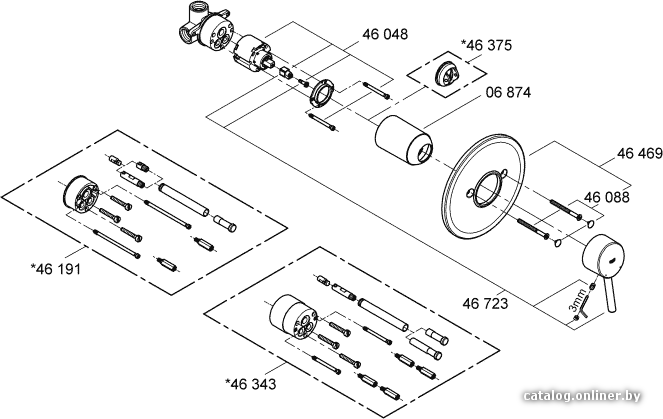 46 048
*46 375
06 874
46 469
46 088
*46 191
46 723
3mm
*46 343
catalog.onliner.by